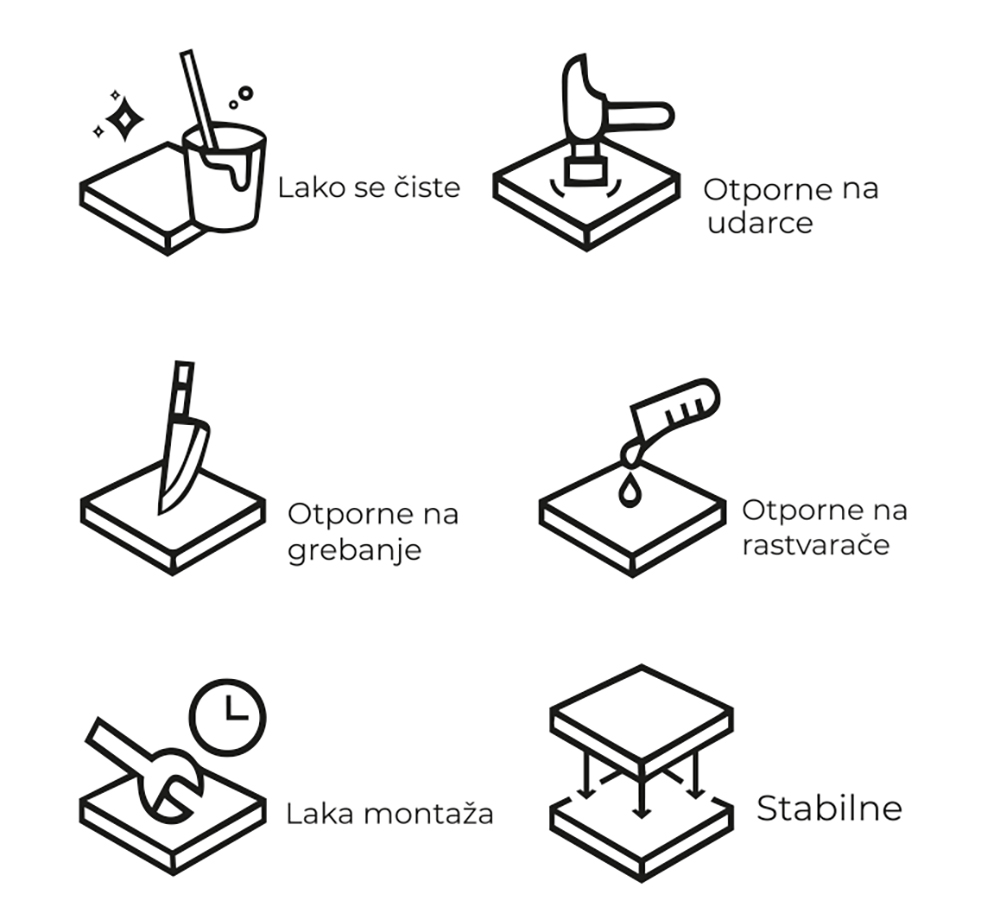 Lako se čiste

Otporne na udarce

Otporne na grebanje

Otporne na rastvarače

Laka montaža

Stabilne