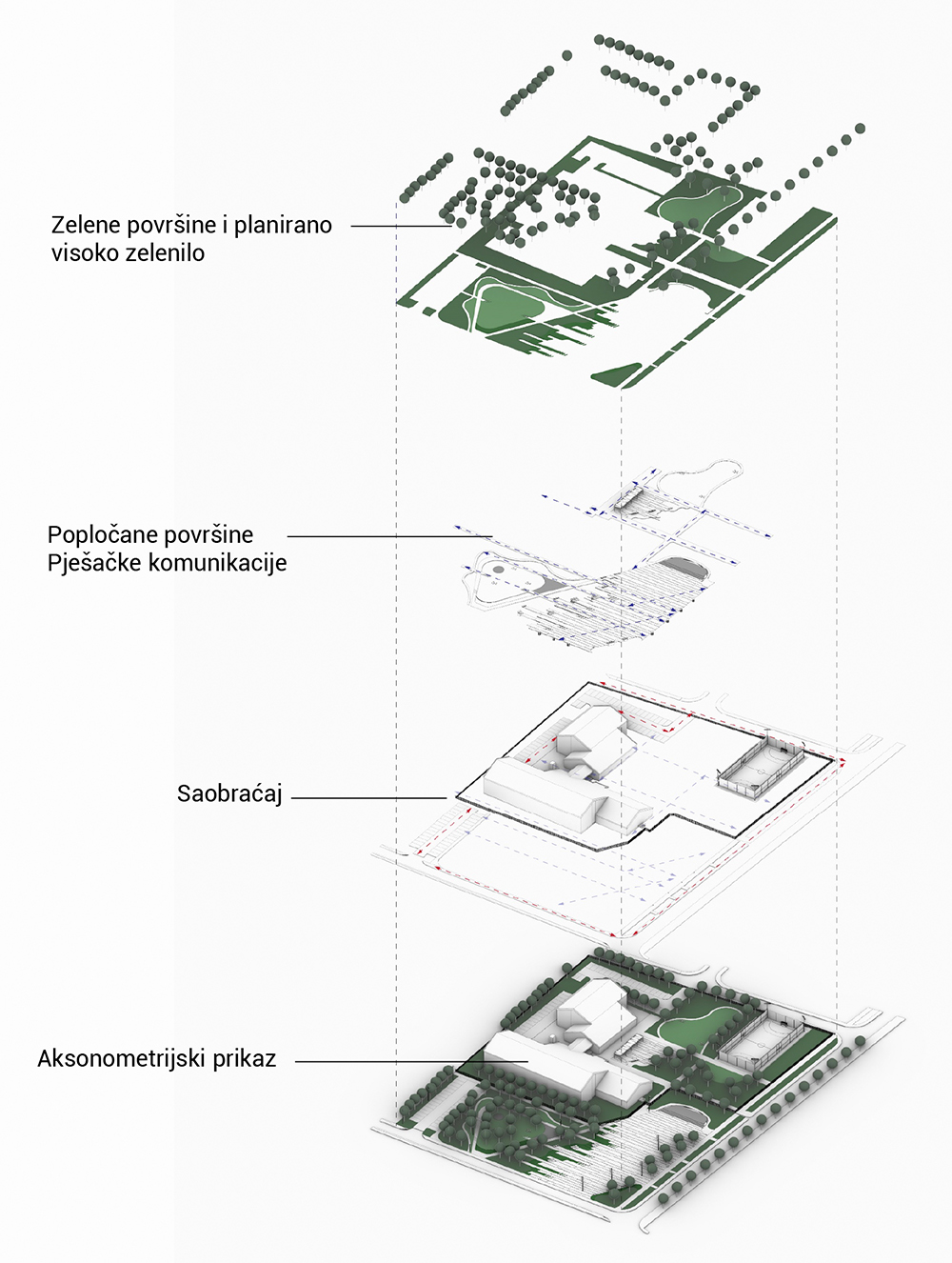 Zelene površine i planirano visoko zelenilo

Popločane površine
Pješačke komunikacije

Saobraćaj

Aksonometrijski prikaz